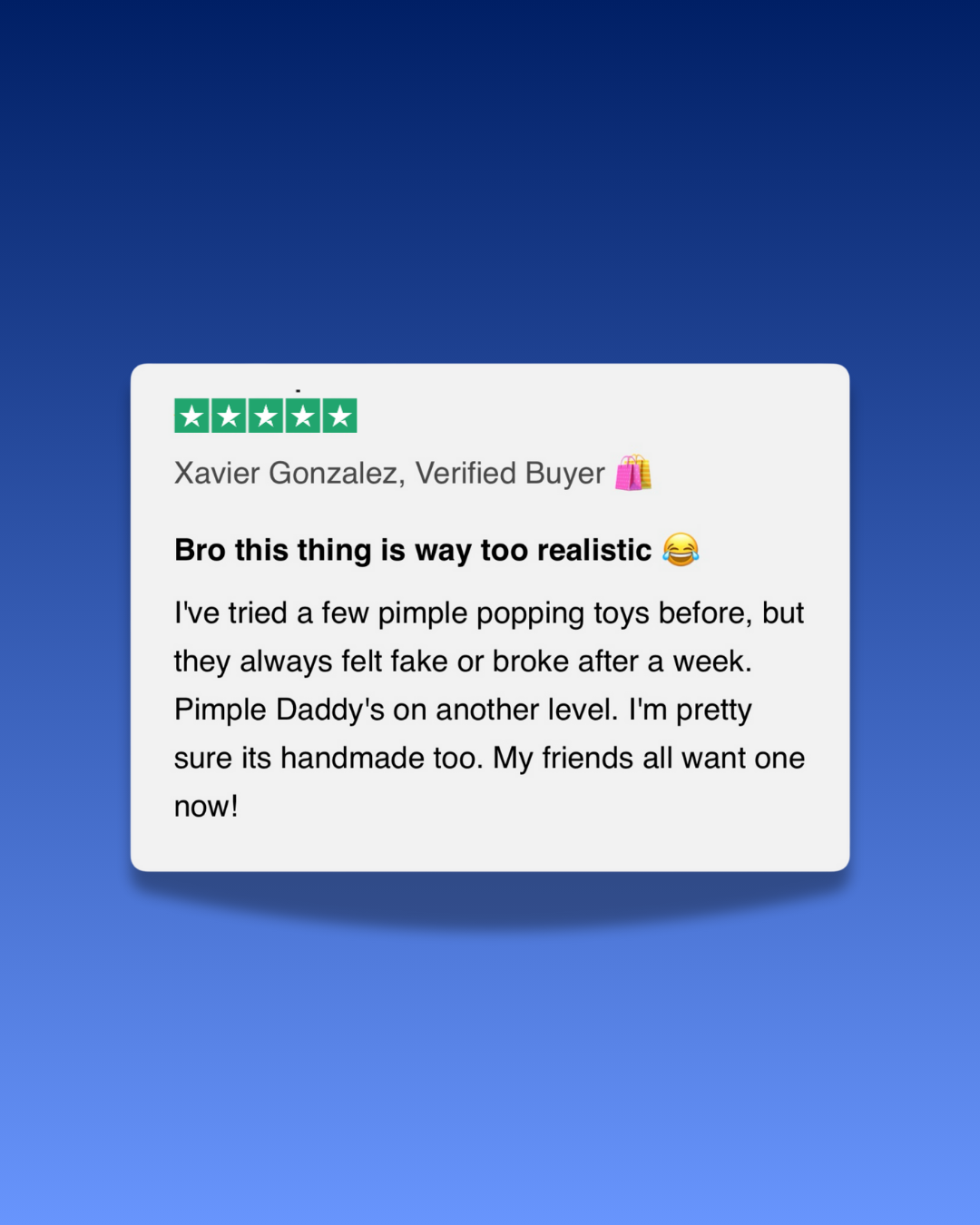 Xavier Gonzalez, Verified Buyer 🛍️

Bro this thing is way too realistic 😂

I've tried a few pimple popping toys before, but they always felt fake or broke after a week. Pimple Daddy's on another level. I'm pretty sure its handmade too. My friends all want one now!